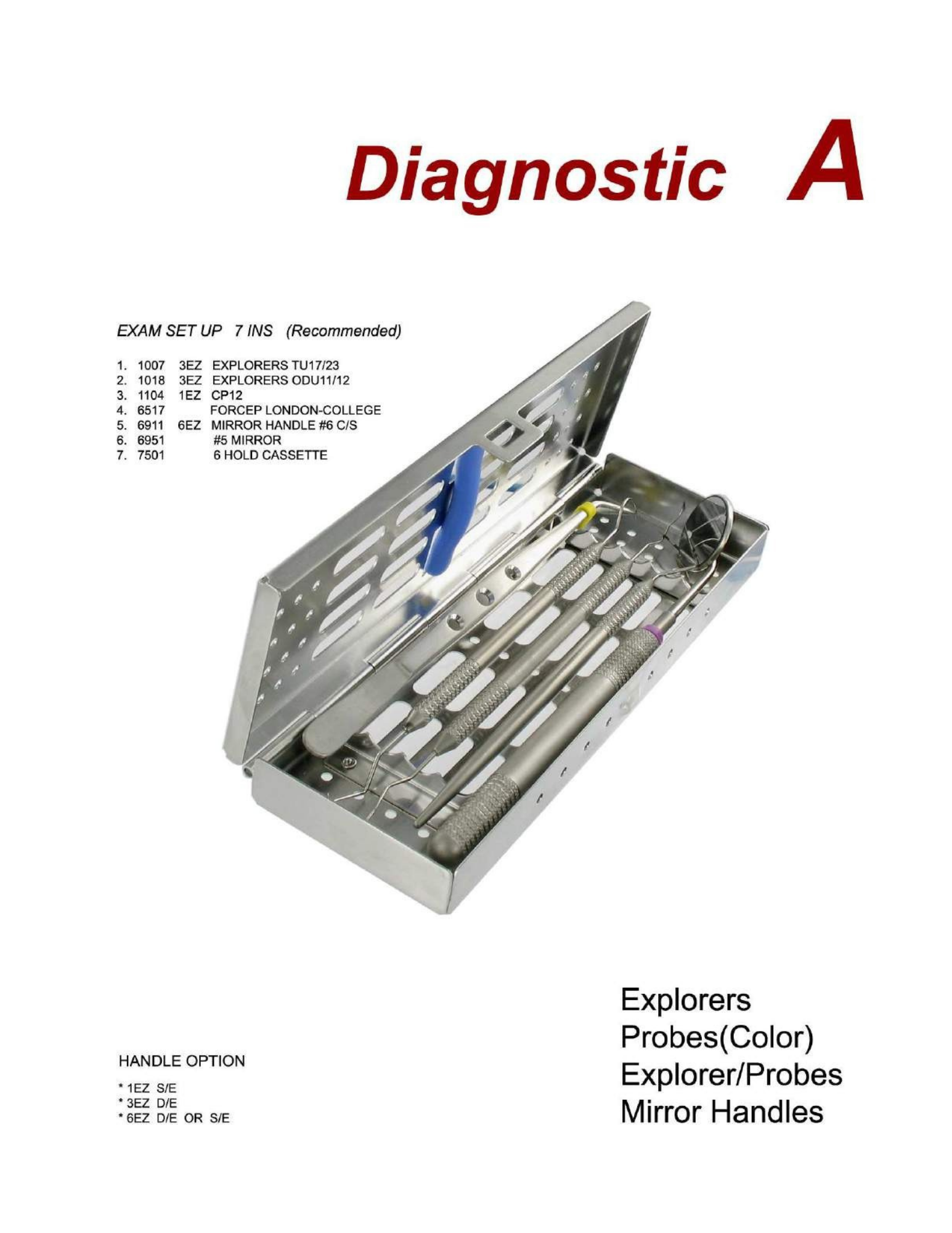 Diagnostic A

EXAM SET UP 7 INS (Recommended)

1. 1007 3EZ EXPLORERS TU17/23
2. 1018 3EZ EXPLORERS ODU11/12
3. 1104 1EZ CP12
4. 6517 FORCEP LONDON-COLLEGE
5. 6911 6EZ MIRROR HANDLE #6 C/S
6. 6951 #5 MIRROR
7. 7501 6 HOLD CASSETTE

HANDLE OPTION

* 1EZ S/E
* 3EZ D/E
* 6EZ D/E OR S/E

Explorers
Probes(Color)
Explorer/Probes
Mirror Handles